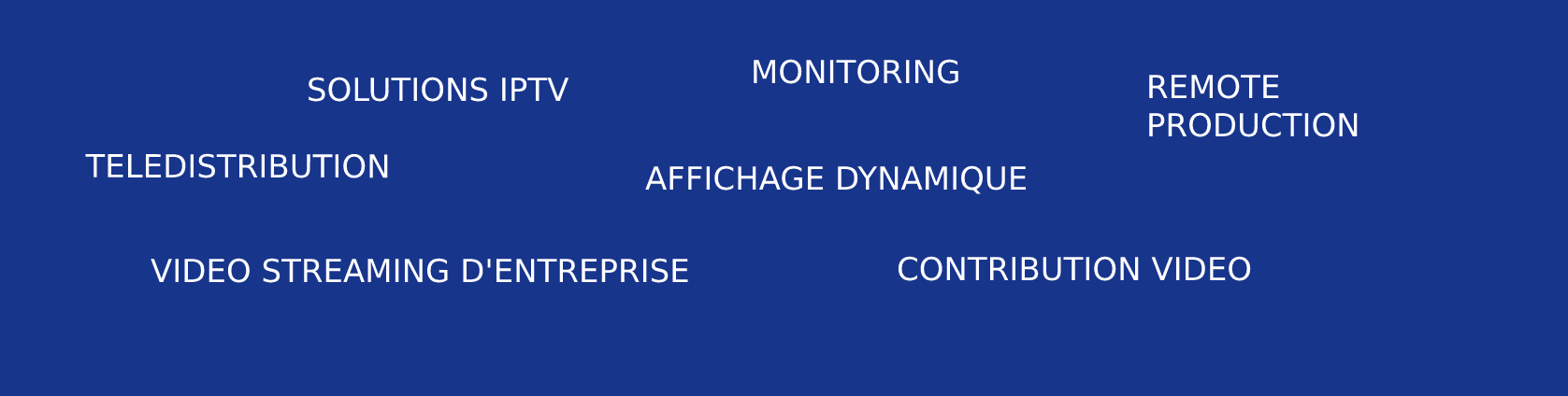 MONITORING

SOLUTIONS IPTV

REMOTE
PRODUCTION

TELEDISTRIBUTION

AFFICHAGE DYNAMIQUE

VIDEO STREAMING D'ENTREPRISE

CONTRIBUTION VIDEO